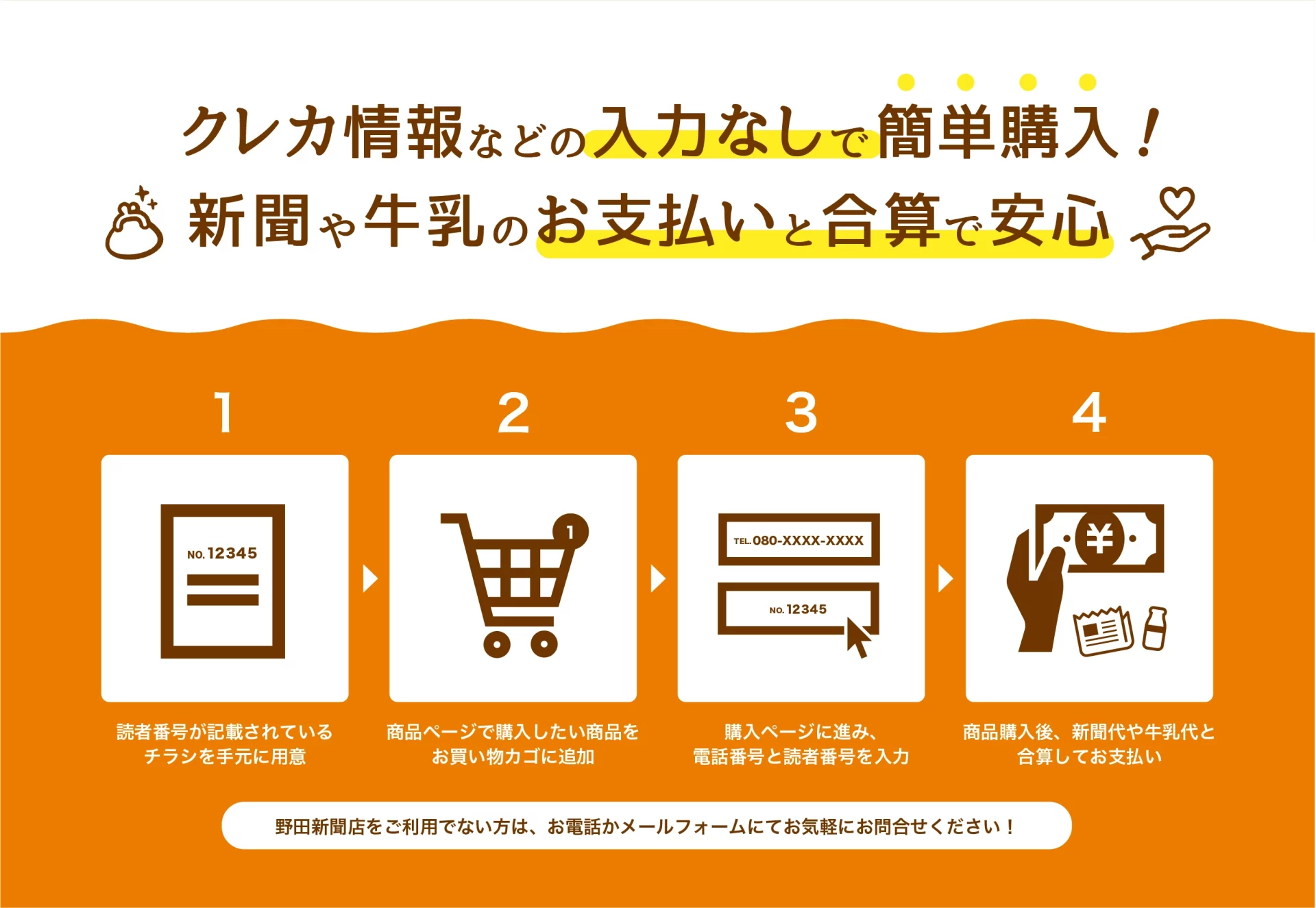 クレカ情報などの入力なしで簡単購入！

新聞や牛乳のお支払いと合算で安心

1

NO. 12345

読者番号が記載されているチラシを手元に用意

2

1

商品ページで購入したい商品をお買い物カゴに追加

3

TEL. 080-XXXX-XXXX

NO. 12345

購入ページに進み、電話番号と読者番号を入力

4

¥

商品購入後、新聞代や牛乳代と合算してお支払い

野田新聞店をご利用でない方は、お電話かメールフォームにてお気軽にお問合せください！